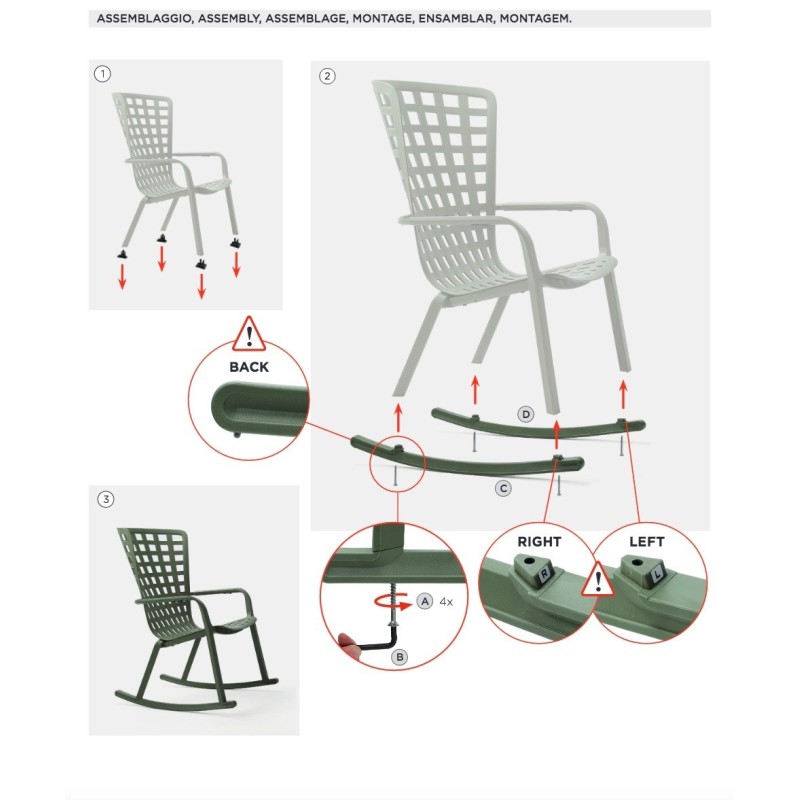 ASSEMBLAGGIO, ASSEMBLY, ASSEMBLAGE, MONTAGE, ENSAMBLAR, MONTAGEM.

1

2

BACK

D

C

3

A 4x

B

RIGHT

R

LEFT

L