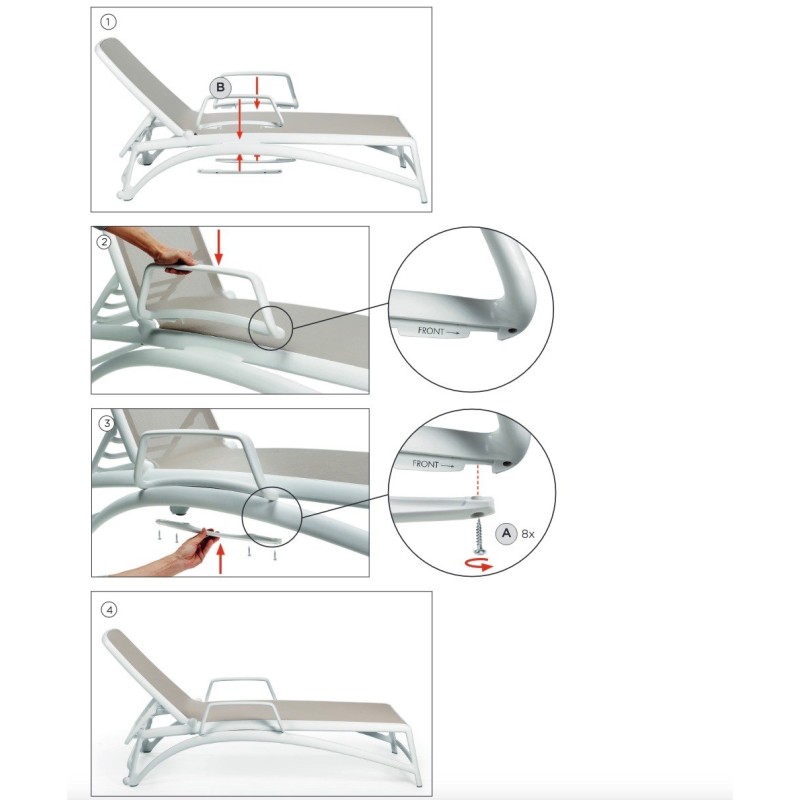 1
B

2
FRONT →

3
FRONT →
A 8x

4