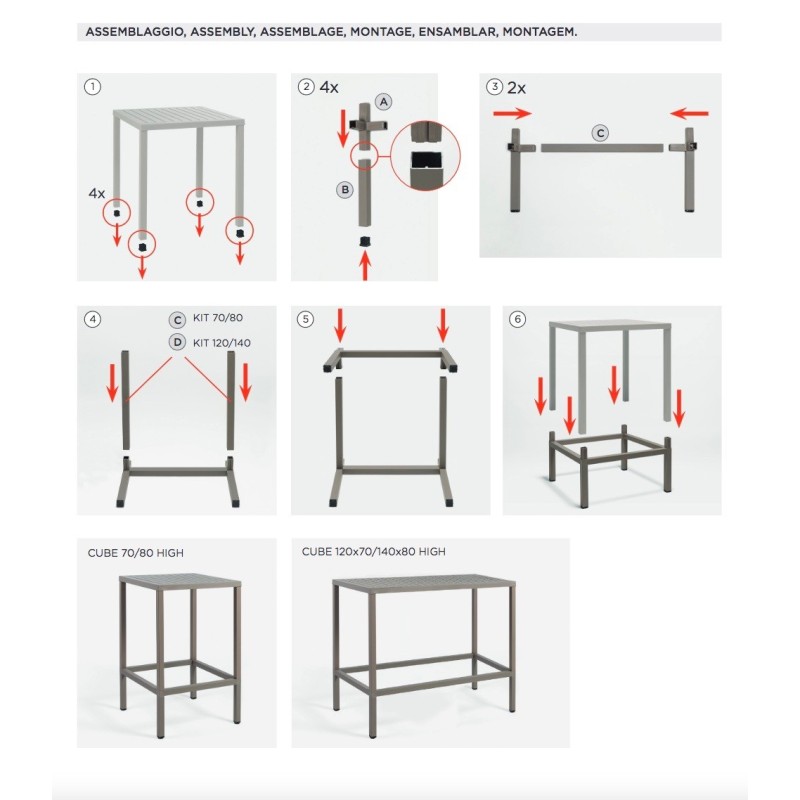 ASSEMBLAGGIO, ASSEMBLY, ASSEMBLAGE, MONTAGE, ENSAMBLAR, MONTAGEM.

1

4x

2 4x

A

B

3 2x

C

4

C KIT 70/80

D KIT 120/140

5

6

CUBE 70/80 HIGH

CUBE 120x70/140x80 HIGH